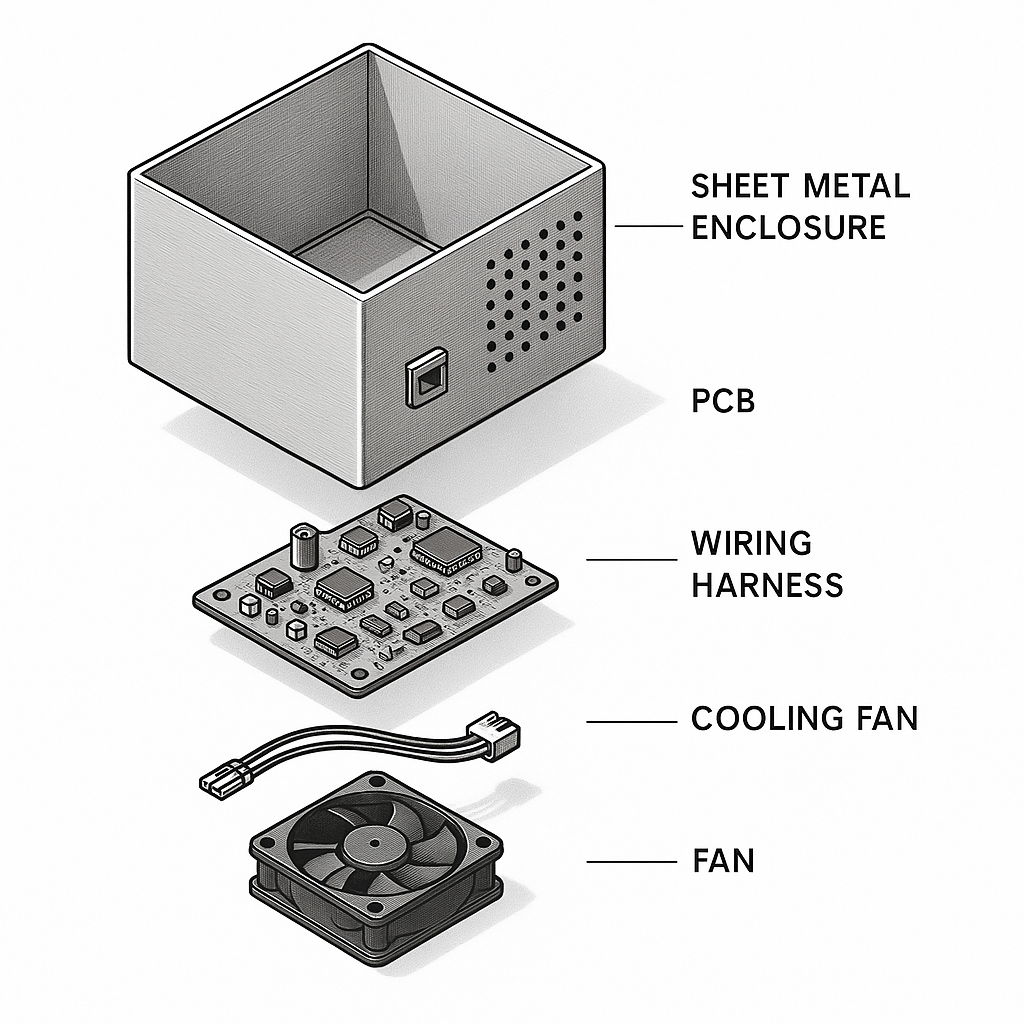 SHEET METAL ENCLOSURE

PCB

WIRING HARNESS

COOLING FAN

FAN